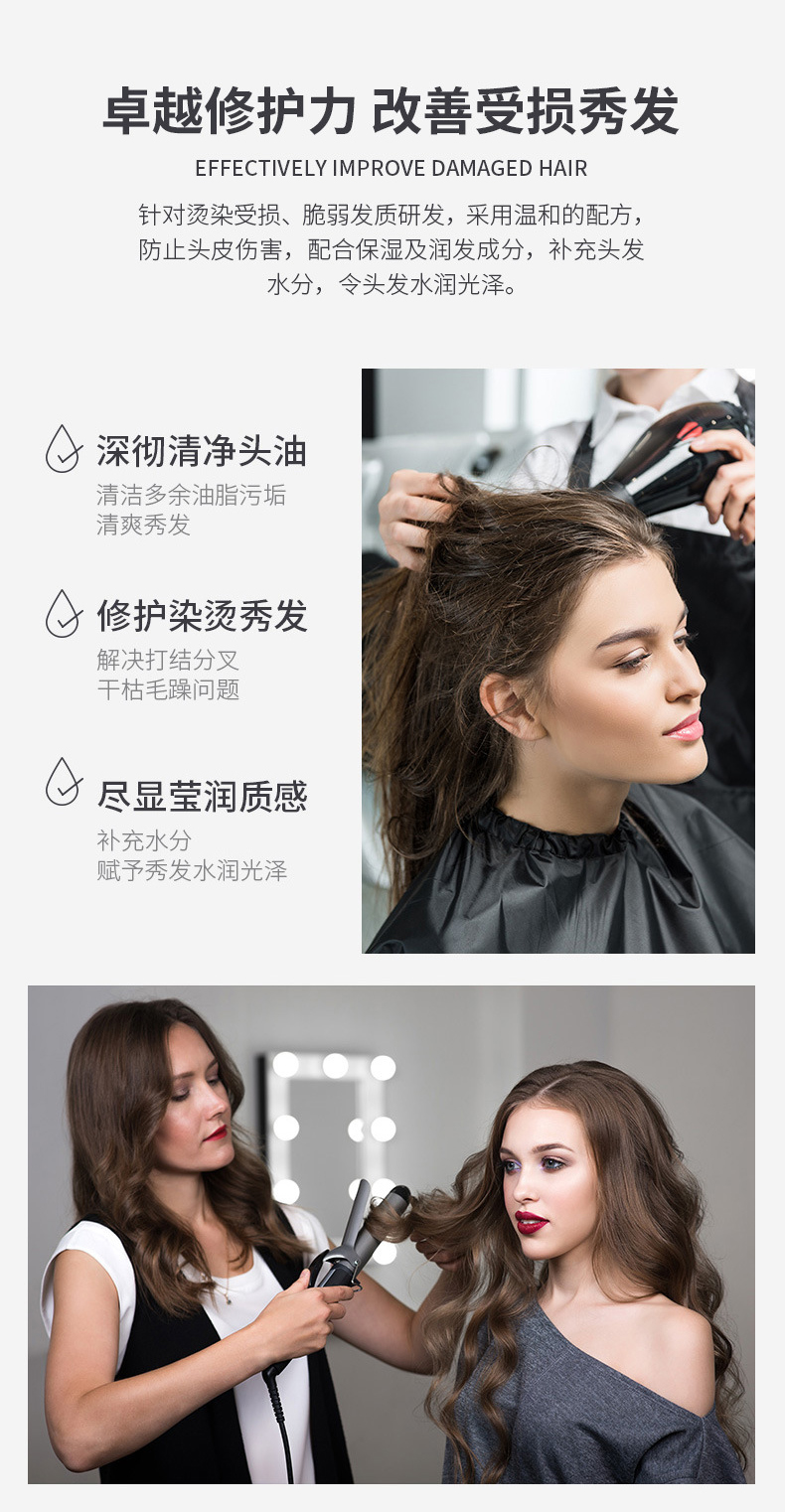 卓越修护力 改善受损秀发

EFFECTIVELY IMPROVE DAMAGED HAIR

针对烫染受损、脆弱发质研发，采用温和的配方，防止头皮伤害，配合保湿及润发成分，补充头发水分，令头发水润光泽。

深彻清净头油
清洁多余油脂污垢
清爽秀发

修护染烫秀发
解决打结分叉
干枯毛躁问题

尽显莹润质感
补充水分
赋予秀发水润光泽